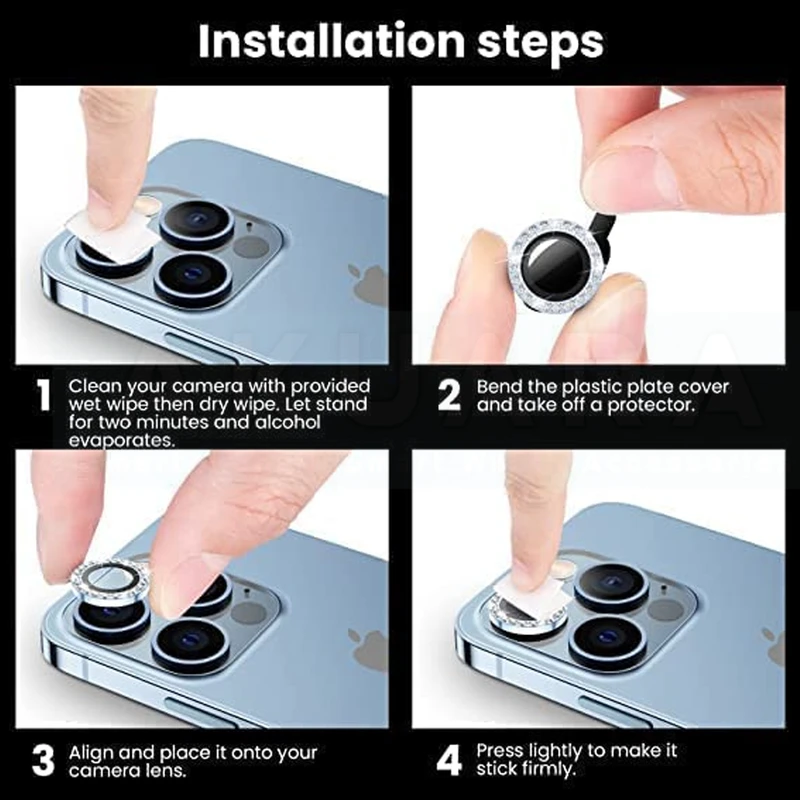 Installation steps

1 Clean your camera with provided wet wipe then dry wipe. Let stand for two minutes and alcohol evaporates.

2 Bend the plastic plate cover and take off a protector.

3 Align and place it onto your camera lens.

4 Press lightly to make it stick firmly.